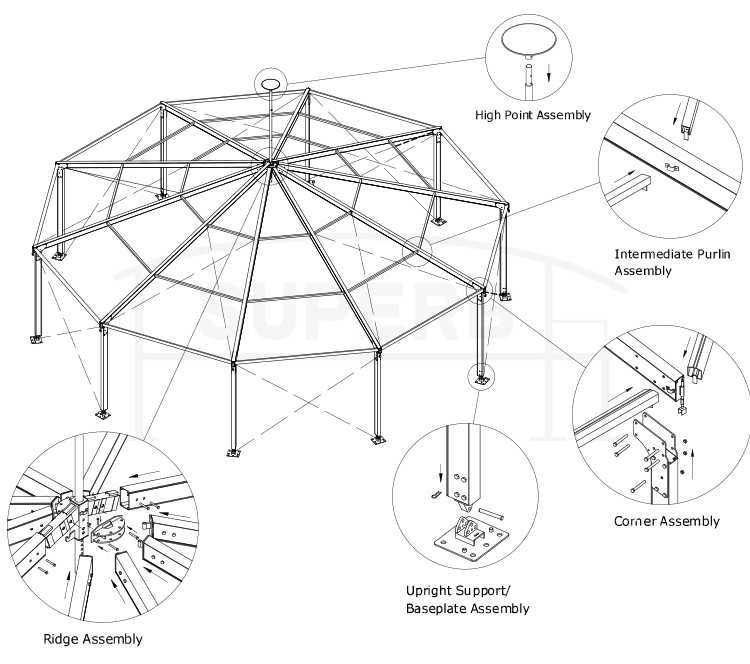 High Point Assembly

Intermediate Purlin Assembly

SUPERB

Corner Assembly

Upright Support/ Baseplate Assembly

Ridge Assembly